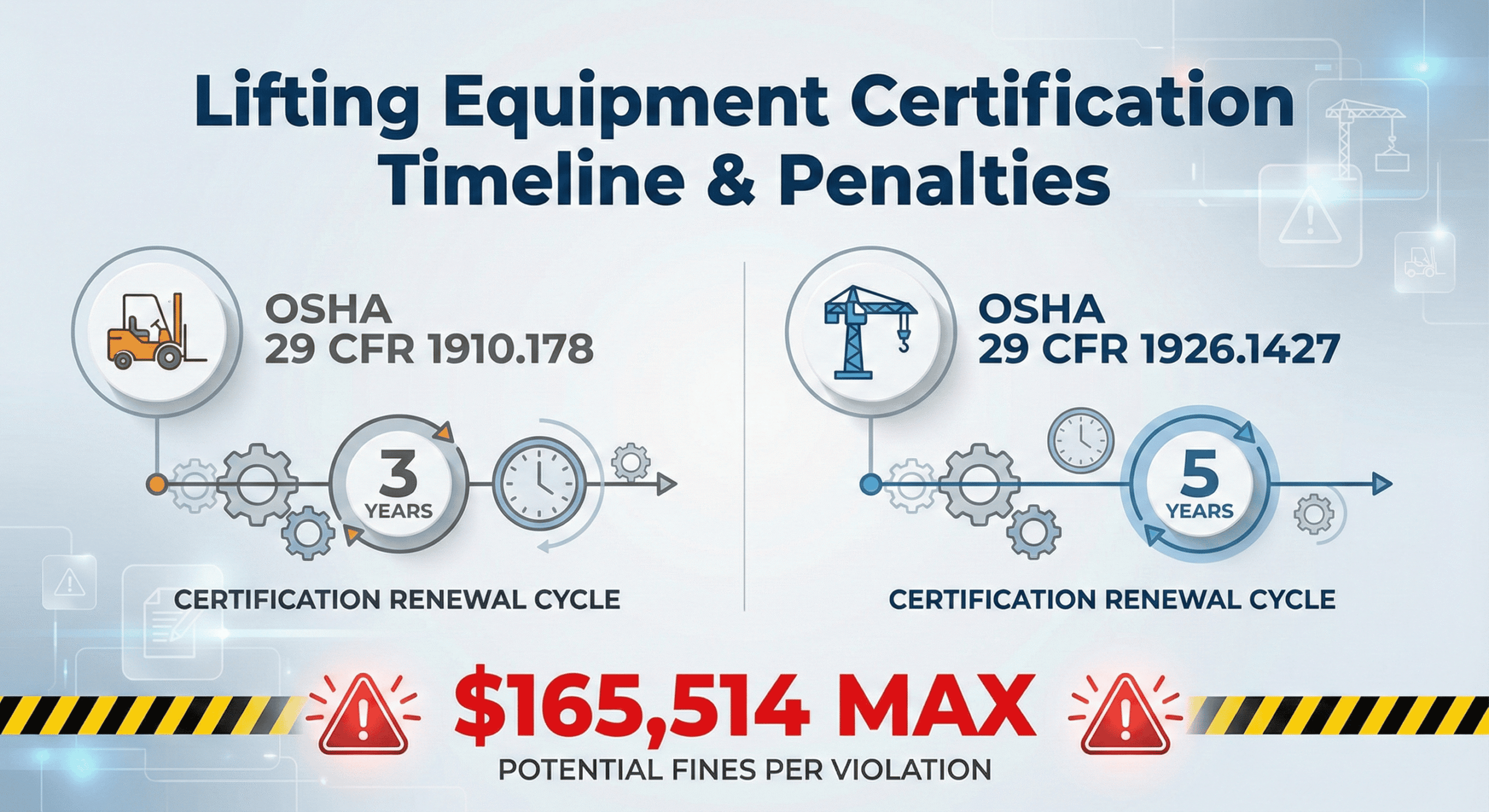 Lifting Equipment Certification Timeline & Penalties

OSHA
29 CFR 1910.178

3
YEARS

CERTIFICATION RENEWAL CYCLE

OSHA
29 CFR 1926.1427

5
YEARS

CERTIFICATION RENEWAL CYCLE

$165,514 MAX
POTENTIAL FINES PER VIOLATION