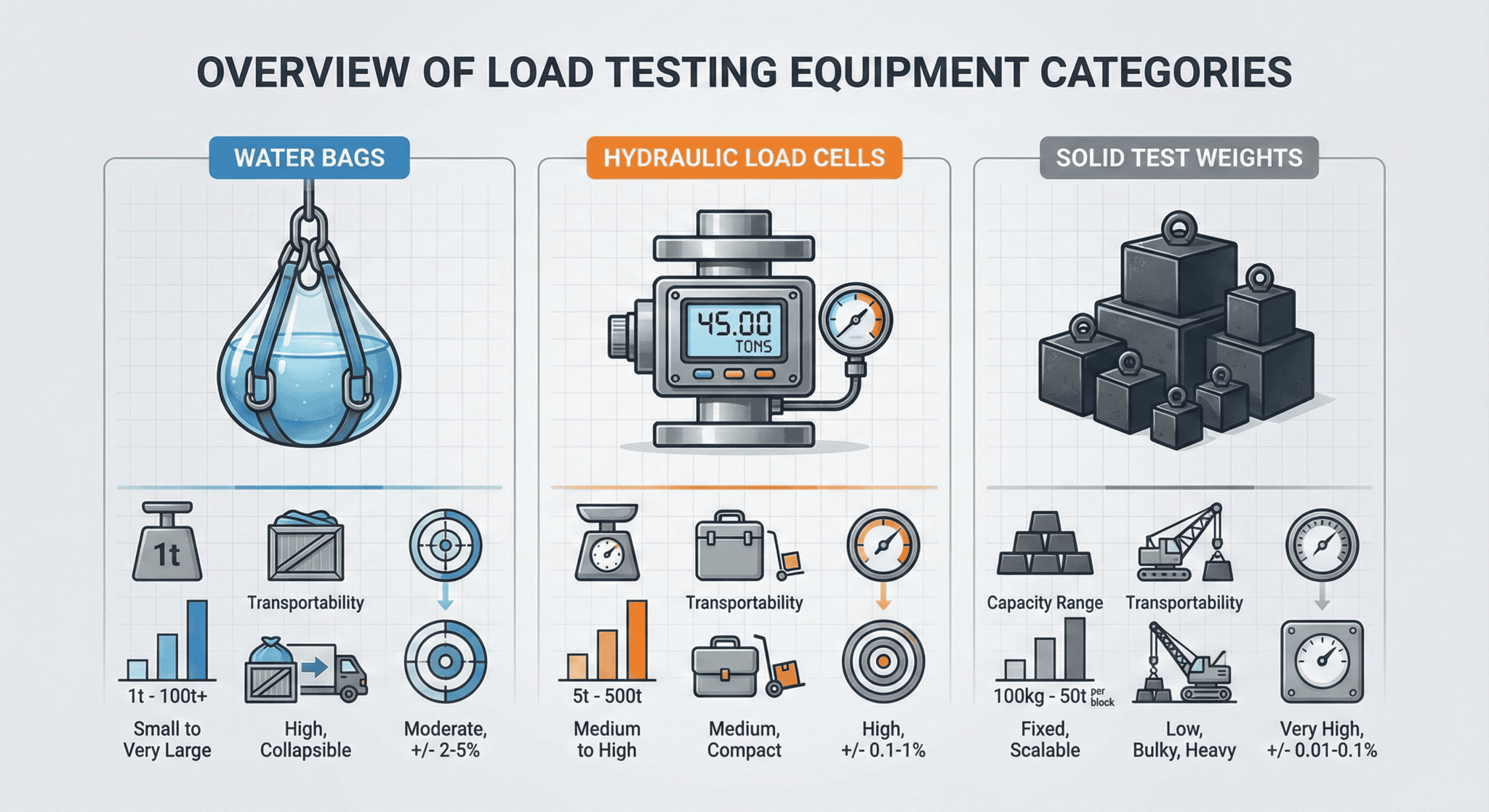 OVERVIEW OF LOAD TESTING EQUIPMENT CATEGORIES

WATER BAGS

1t

Transportability

1t - 100t+

Small to Very Large

High, Collapsible

Moderate, +/- 2-5%

HYDRAULIC LOAD CELLS

45.00 TONS

Transportability

5t - 500t

Medium to High

Medium, Compact

High, +/- 0.1-1%

SOLID TEST WEIGHTS

Capacity Range

Transportability

100kg - 50t per block

Fixed, Scalable

Low, Bulky, Heavy

Very High, +/- 0.01-0.1%