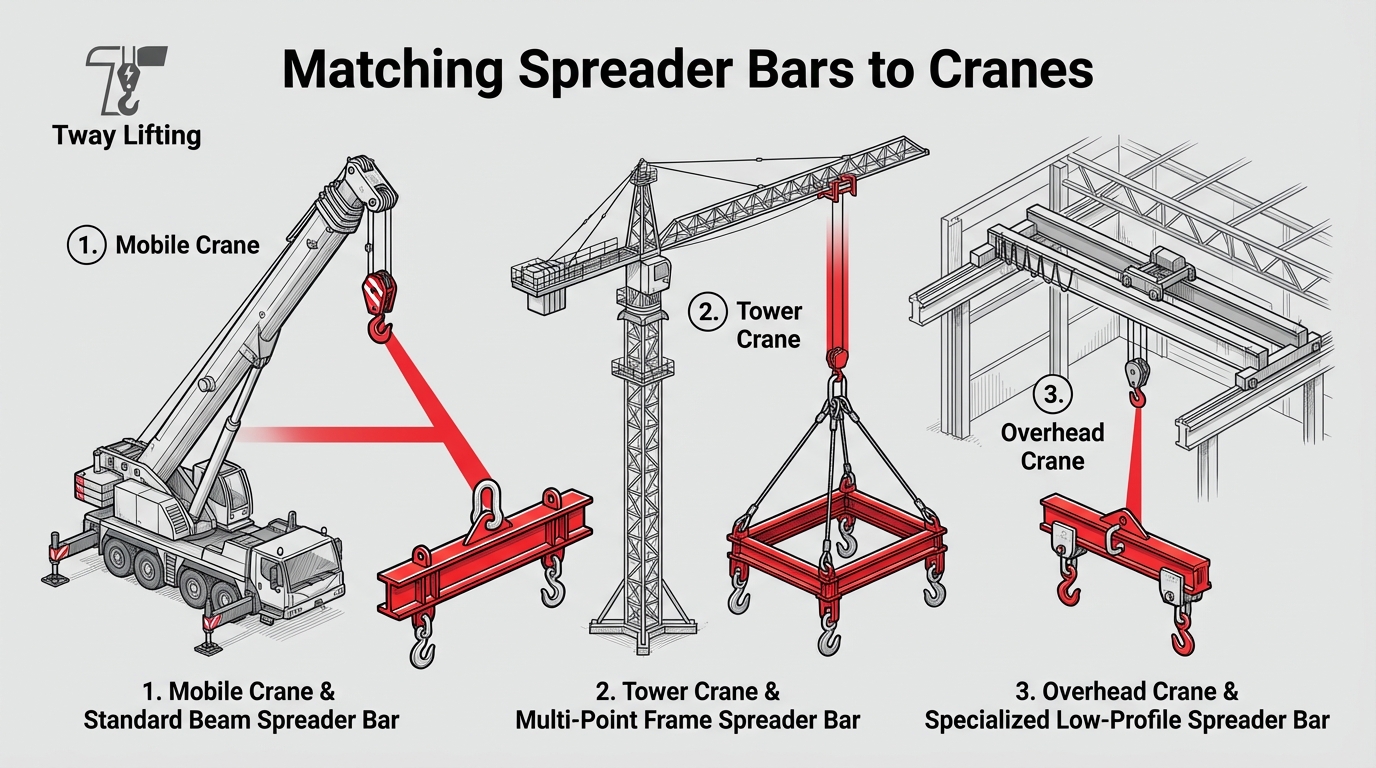 Tway Lifting

Matching Spreader Bars to Cranes

1. Mobile Crane

2. Tower Crane

3. Overhead Crane

1. Mobile Crane & Standard Beam Spreader Bar

2. Tower Crane & Multi-Point Frame Spreader Bar

3. Overhead Crane & Specialized Low-Profile Spreader Bar