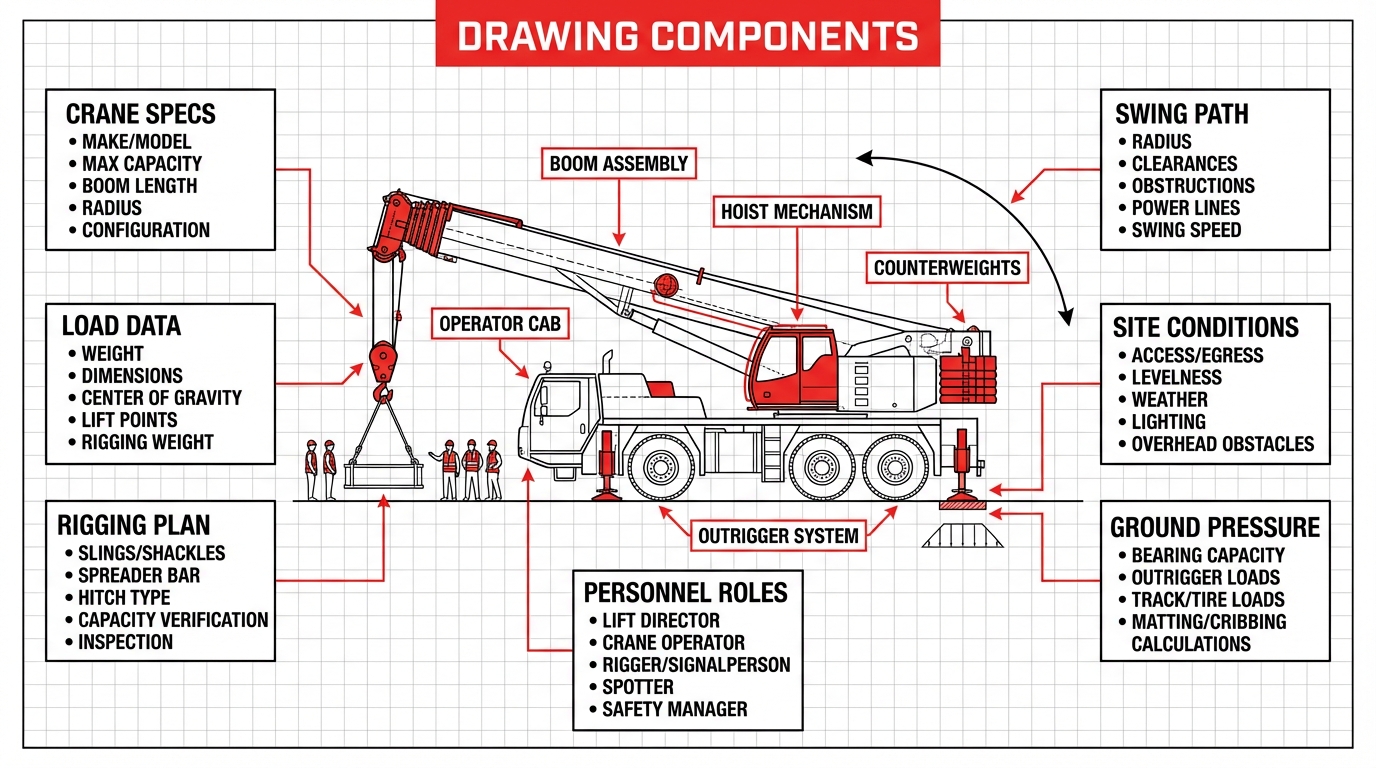 DRAWING COMPONENTS

CRANE SPECS
• MAKE/MODEL
• MAX CAPACITY
• BOOM LENGTH
• RADIUS
• CONFIGURATION

LOAD DATA
• WEIGHT
• DIMENSIONS
• CENTER OF GRAVITY
• LIFT POINTS
• RIGGING WEIGHT

RIGGING PLAN
• SLINGS/SHACKLES
• SPREADER BAR
• HITCH TYPE
• CAPACITY VERIFICATION
• INSPECTION

BOOM ASSEMBLY

HOIST MECHANISM

COUNTERWEIGHTS

OPERATOR CAB

OUTRIGGER SYSTEM

PERSONNEL ROLES
• LIFT DIRECTOR
• CRANE OPERATOR
• RIGGER/SIGNALPERSON
• SPOTTER
• SAFETY MANAGER

SWING PATH
• RADIUS
• CLEARANCES
• OBSTRUCTIONS
• POWER LINES
• SWING SPEED

SITE CONDITIONS
• ACCESS/EGRESS
• LEVELNESS
• WEATHER
• LIGHTING
• OVERHEAD OBSTACLES

GROUND PRESSURE
• BEARING CAPACITY
• OUTRIGGER LOADS
• TRACK/TIRE LOADS
• MATTING/CRIBBING CALCULATIONS