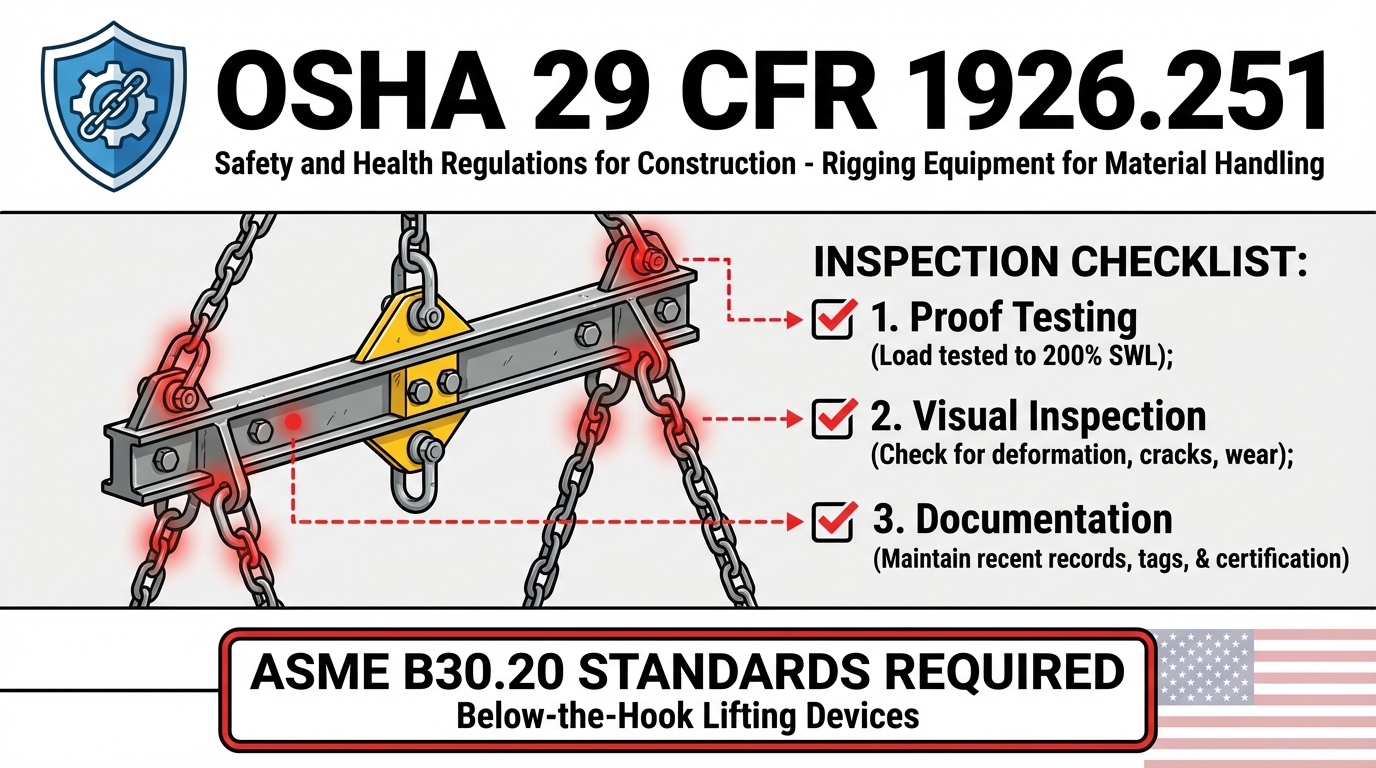 OSHA 29 CFR 1926.251

Safety and Health Regulations for Construction - Rigging Equipment for Material Handling

INSPECTION CHECKLIST:

1. Proof Testing
(Load tested to 200% SWL);

2. Visual Inspection
(Check for deformation, cracks, wear);

3. Documentation
(Maintain recent records, tags, & certification)

ASME B30.20 STANDARDS REQUIRED
Below-the-Hook Lifting Devices