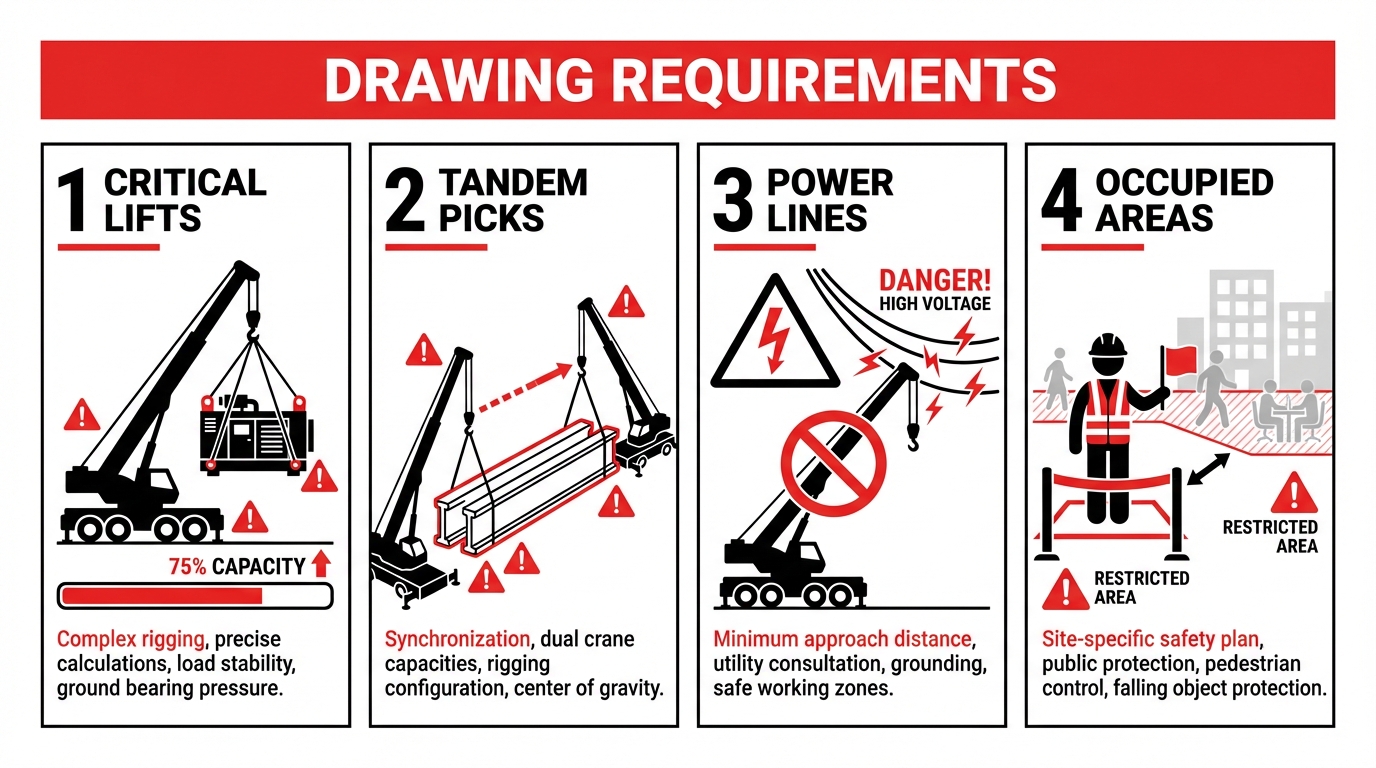 DRAWING REQUIREMENTS

1 CRITICAL LIFTS

75% CAPACITY

Complex rigging, precise calculations, load stability, ground bearing pressure.

2 TANDEM PICKS

Synchronization, dual crane capacities, rigging configuration, center of gravity.

3 POWER LINES

DANGER! HIGH VOLTAGE

Minimum approach distance, utility consultation, grounding, safe working zones.

4 OCCUPIED AREAS

RESTRICTED AREA

RESTRICTED AREA

Site-specific safety plan, public protection, pedestrian control, falling object protection.